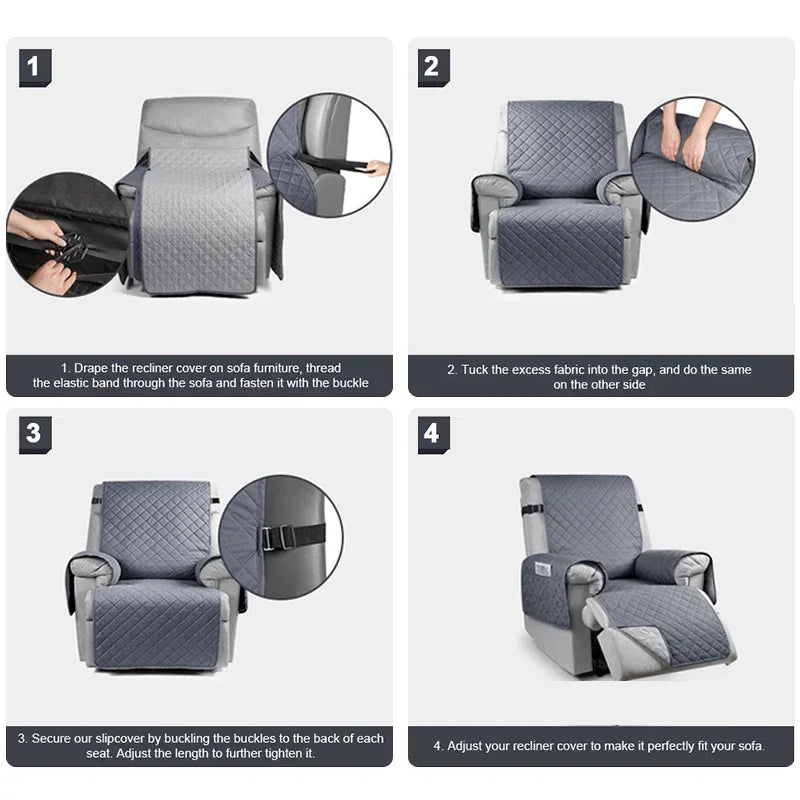 1

1. Drape the recliner cover on sofa furniture, thread the elastic band through the sofa and fasten it with the buckle

2

2. Tuck the excess fabric into the gap, and do the same on the other side

3

3. Secure our slipcover by buckling the buckles to the back of each seat. Adjust the length to further tighten it.

4

4. Adjust your recliner cover to make it perfectly fit your sofa.